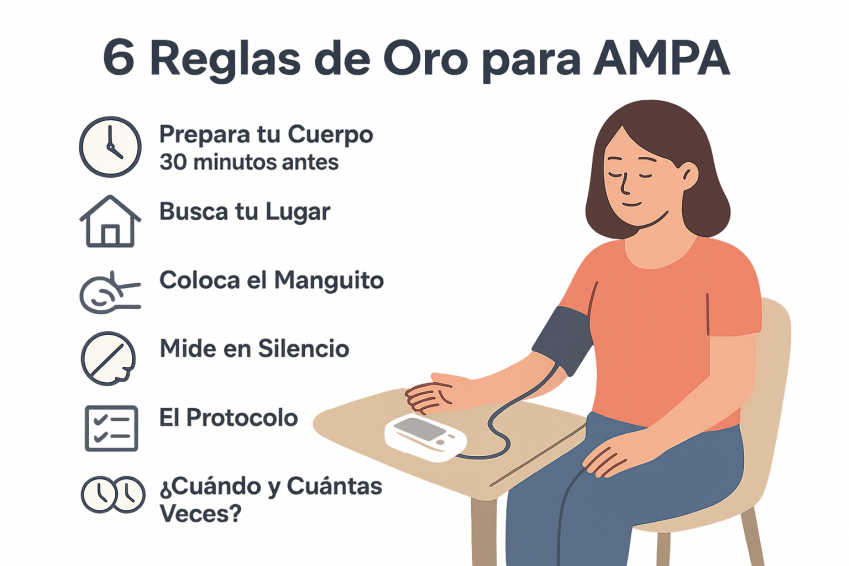 6 Reglas de Oro para AMPA

Prepara tu Cuerpo
30 minutos antes

Busca tu Lugar

Coloca el Manguito

Mide en Silencio

El Protocolo

¿Cuándo y Cuántas Veces?